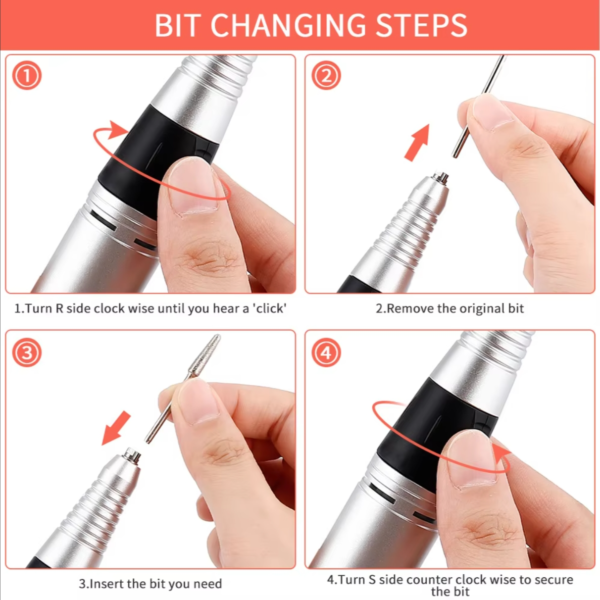 BIT CHANGING STEPS

①

1.Turn R side clock wise until you hear a 'click'

②

2.Remove the original bit

③

3.Insert the bit you need

④

4.Turn S side counter clock wise to secure the bit